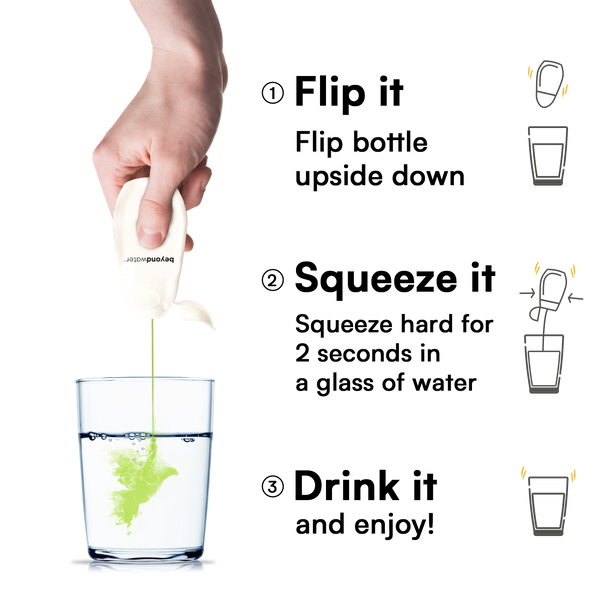 beyondwater

① Flip it

Flip bottle upside down

② Squeeze it

Squeeze hard for 2 seconds in a glass of water

③ Drink it

and enjoy!