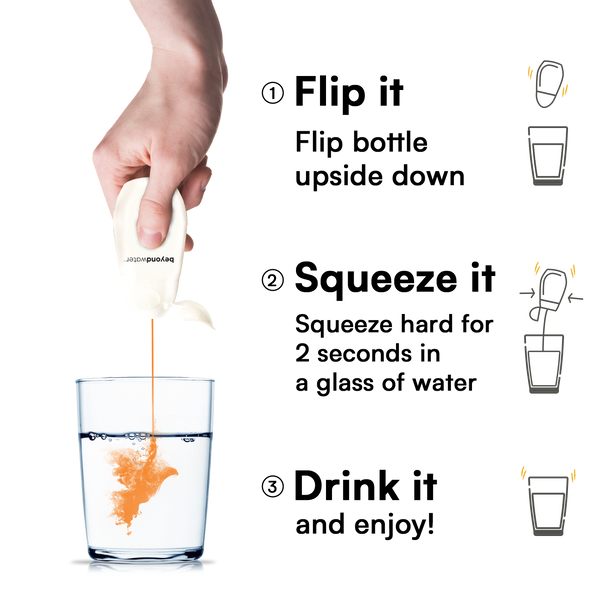 beyondwater

① Flip it
Flip bottle upside down

② Squeeze it
Squeeze hard for 2 seconds in a glass of water

③ Drink it
and enjoy!